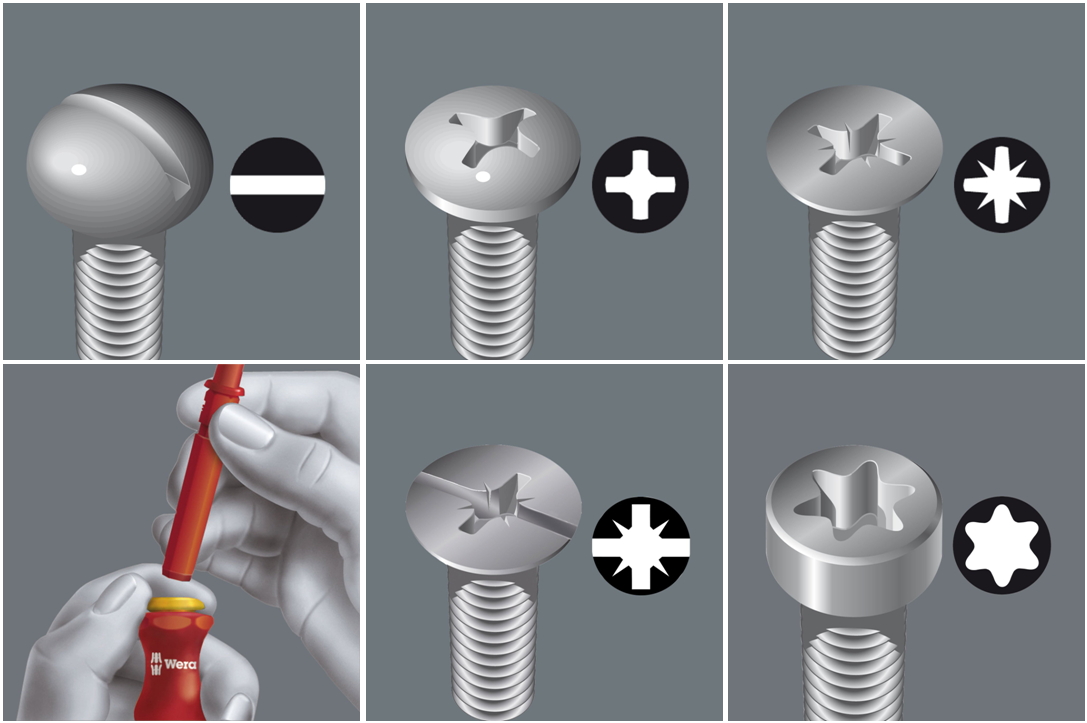 Wera